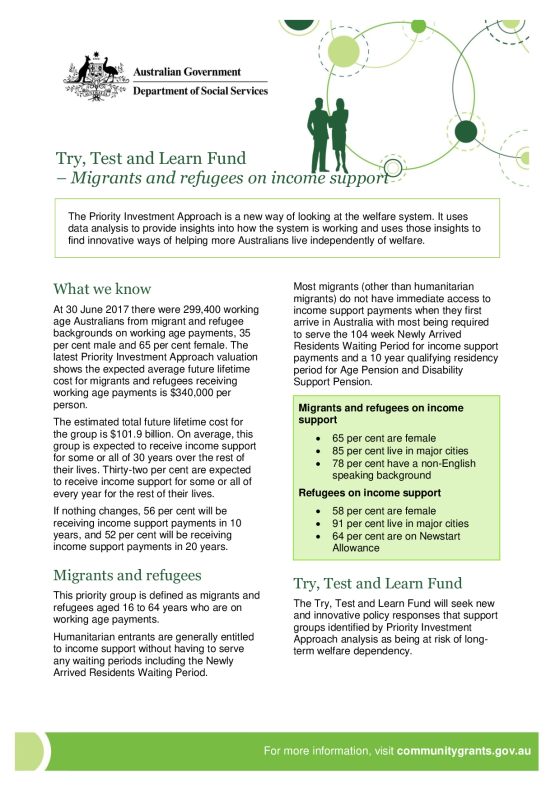 Australian Government
Department of Social Services

Try, Test and Learn Fund
– Migrants and refugees on income support

The Priority Investment Approach is a new way of looking at the welfare system. It uses data analysis to provide insights into how the system is working and uses those insights to find innovative ways of helping more Australians live independently of welfare.

What we know

At 30 June 2017 there were 299,400 working age Australians from migrant and refugee backgrounds on working age payments, 35 per cent male and 65 per cent female. The latest Priority Investment Approach valuation shows the expected average future lifetime cost for migrants and refugees receiving working age payments is $340,000 per person.

The estimated total future lifetime cost for the group is $101.9 billion. On average, this group is expected to receive income support for some or all of 30 years over the rest of their lives. Thirty-two per cent are expected to receive income support for some or all of every year for the rest of their lives.

If nothing changes, 56 per cent will be receiving income support payments in 10 years, and 52 per cent will be receiving income support payments in 20 years.

Migrants and refugees

This priority group is defined as migrants and refugees aged 16 to 64 years who are on working age payments.

Humanitarian entrants are generally entitled to income support without having to serve any waiting periods including the Newly Arrived Residents Waiting Period.

Most migrants (other than humanitarian migrants) do not have immediate access to income support payments when they first arrive in Australia with most being required to serve the 104 week Newly Arrived Residents Waiting Period for income support payments and a 10 year qualifying residency period for Age Pension and Disability Support Pension.

Migrants and refugees on income support
• 65 per cent are female
• 85 per cent live in major cities
• 78 per cent have a non-English speaking background

Refugees on income support
• 58 per cent are female
• 91 per cent live in major cities
• 64 per cent are on Newstart Allowance

Try, Test and Learn Fund

The Try, Test and Learn Fund will seek new and innovative policy responses that support groups identified by Priority Investment Approach analysis as being at risk of long-term welfare dependency.

For more information, visit communitygrants.gov.au