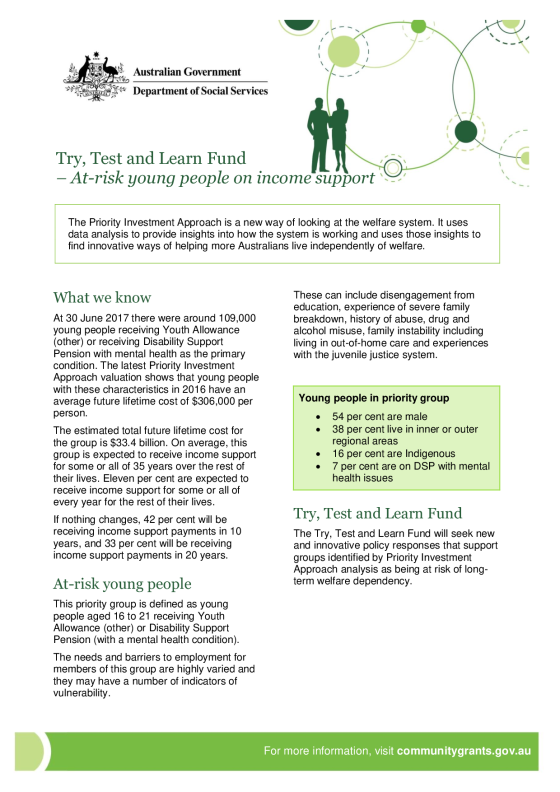 Australian Government
Department of Social Services

Try, Test and Learn Fund
– At-risk young people on income support

The Priority Investment Approach is a new way of looking at the welfare system. It uses data analysis to provide insights into how the system is working and uses those insights to find innovative ways of helping more Australians live independently of welfare.

What we know

At 30 June 2017 there were around 109,000 young people receiving Youth Allowance (other) or receiving Disability Support Pension with mental health as the primary condition. The latest Priority Investment Approach valuation shows that young people with these characteristics in 2016 have an average future lifetime cost of $306,000 per person.

The estimated total future lifetime cost for the group is $33.4 billion. On average, this group is expected to receive income support for some or all of 35 years over the rest of their lives. Eleven per cent are expected to receive income support for some or all of every year for the rest of their lives.

If nothing changes, 42 per cent will be receiving income support payments in 10 years, and 33 per cent will be receiving income support payments in 20 years.

At-risk young people

This priority group is defined as young people aged 16 to 21 receiving Youth Allowance (other) or Disability Support Pension (with a mental health condition).

The needs and barriers to employment for members of this group are highly varied and they may have a number of indicators of vulnerability.

These can include disengagement from education, experience of severe family breakdown, history of abuse, drug and alcohol misuse, family instability including living in out-of-home care and experiences with the juvenile justice system.

Young people in priority group

• 54 per cent are male
• 38 per cent live in inner or outer regional areas
• 16 per cent are Indigenous
• 7 per cent are on DSP with mental health issues

Try, Test and Learn Fund

The Try, Test and Learn Fund will seek new and innovative policy responses that support groups identified by Priority Investment Approach analysis as being at risk of long-term welfare dependency.

For more information, visit communitygrants.gov.au